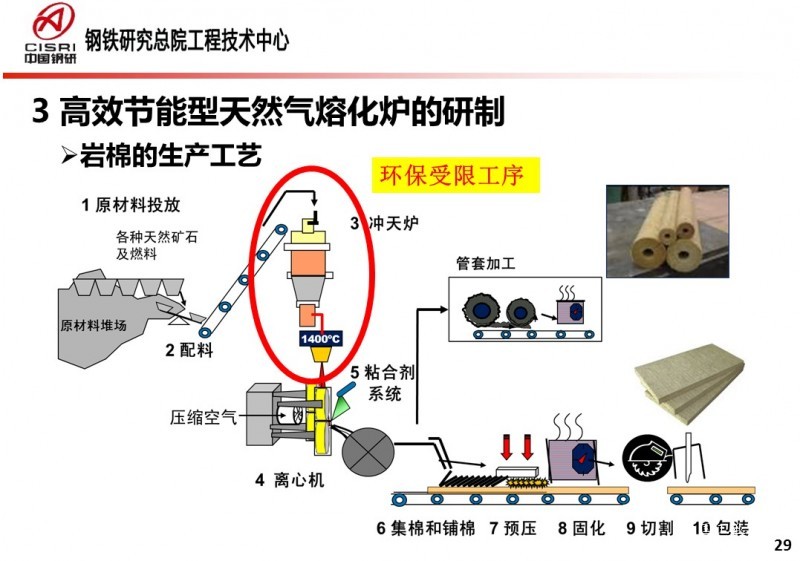 CISRI
中国钢研
钢铁研究总院工程技术中心

3 高效节能型天然气熔化炉的研制

➢岩棉的生产工艺

环保受限工序

1 原材料投放

各种天然矿石及燃料

原材料堆场

2 配料

3 冲天炉

1400°C

管套加工

5 粘合剂系统

压缩空气

4 离心机

6 集棉和铺棉 7 预压 8 固化 9 切割 10 包装

29